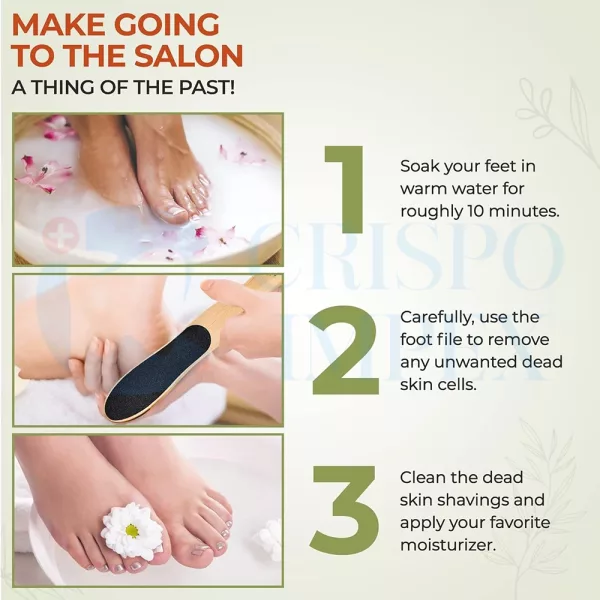 MAKE GOING TO THE SALON
A THING OF THE PAST!

1
Soak your feet in warm water for roughly 10 minutes.

2
Carefully, use the foot file to remove any unwanted dead skin cells.

3
Clean the dead skin shavings and apply your favorite moisturizer.

CRISPO IMPEX